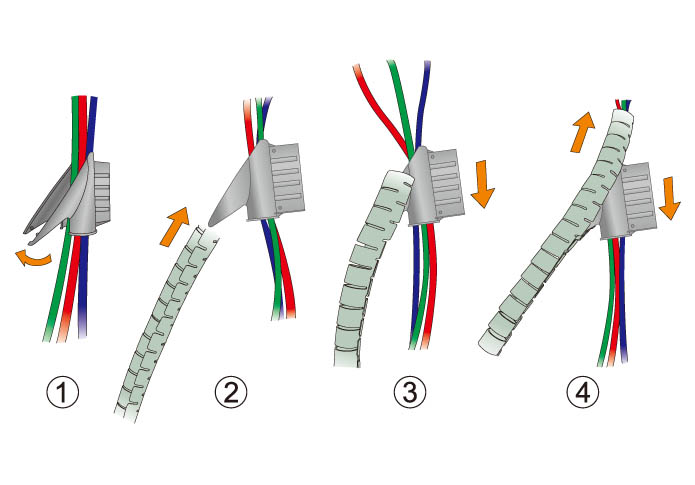 1 2 3 4